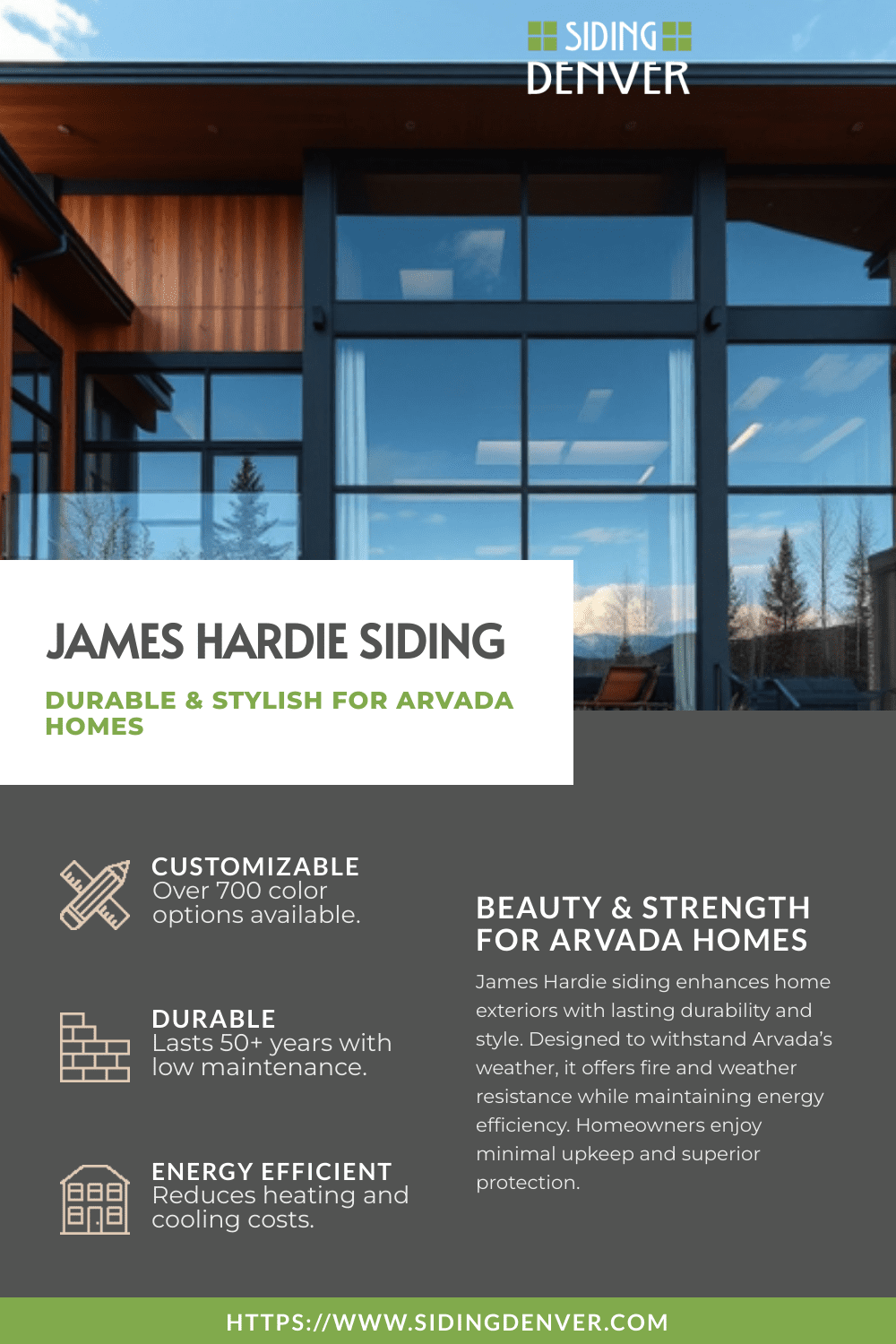 SIDING DENVER

JAMES HARDIE SIDING

DURABLE & STYLISH FOR ARVADA HOMES

CUSTOMIZABLE
Over 700 color options available.

DURABLE
Lasts 50+ years with low maintenance.

ENERGY EFFICIENT
Reduces heating and cooling costs.

BEAUTY & STRENGTH FOR ARVADA HOMES

James Hardie siding enhances home exteriors with lasting durability and style. Designed to withstand Arvada's weather, it offers fire and weather resistance while maintaining energy efficiency. Homeowners enjoy minimal upkeep and superior protection.

HTTPS://WWW.SIDINGDENVER.COM