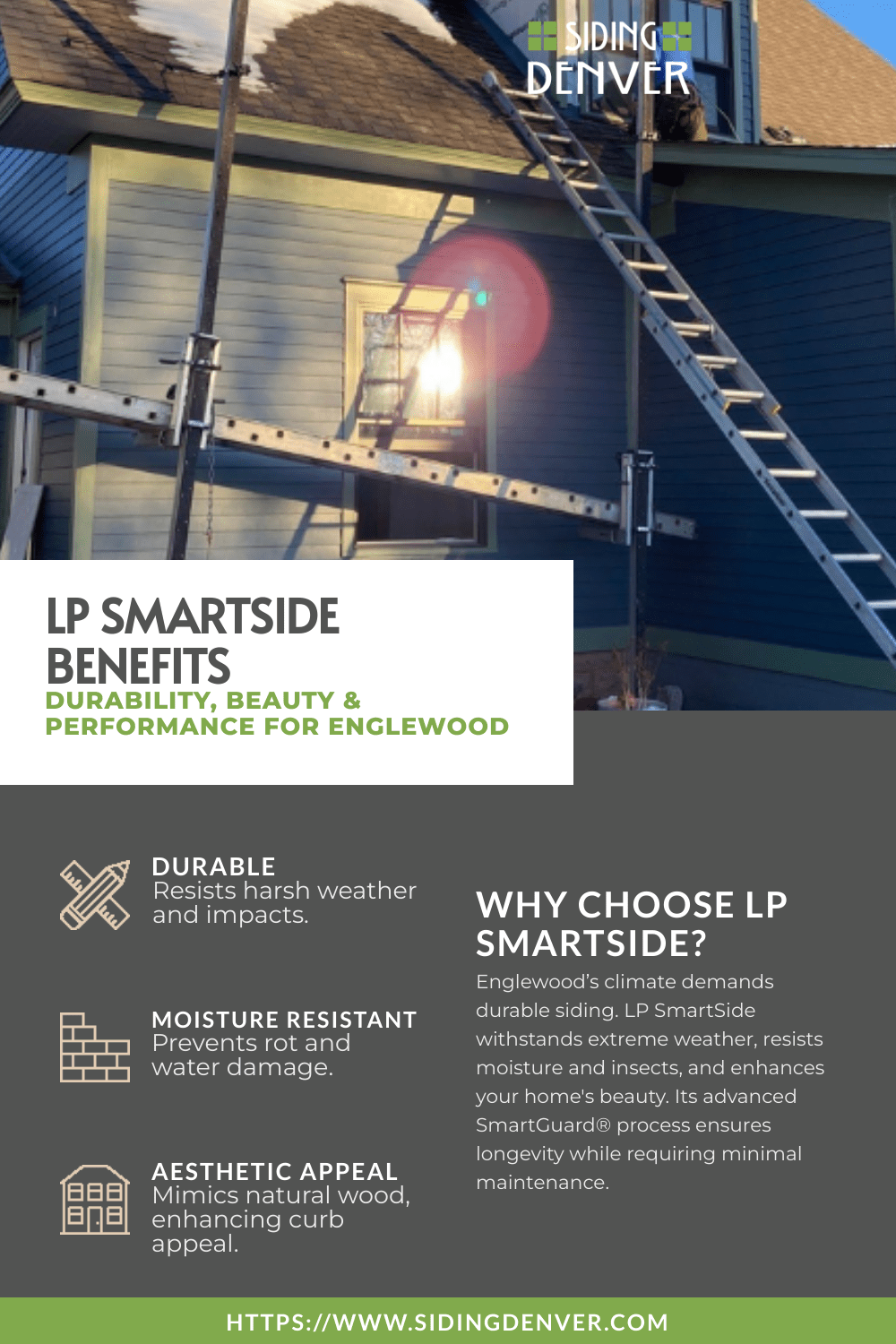 SIDING DENVER

LP SMARTSIDE BENEFITS
DURABILITY, BEAUTY & PERFORMANCE FOR ENGLEWOOD

DURABLE
Resists harsh weather and impacts.

MOISTURE RESISTANT
Prevents rot and water damage.

AESTHETIC APPEAL
Mimics natural wood, enhancing curb appeal.

WHY CHOOSE LP SMARTSIDE?
Englewood's climate demands durable siding. LP SmartSide withstands extreme weather, resists moisture and insects, and enhances your home's beauty. Its advanced SmartGuard® process ensures longevity while requiring minimal maintenance.

HTTPS://WWW.SIDINGDENVER.COM