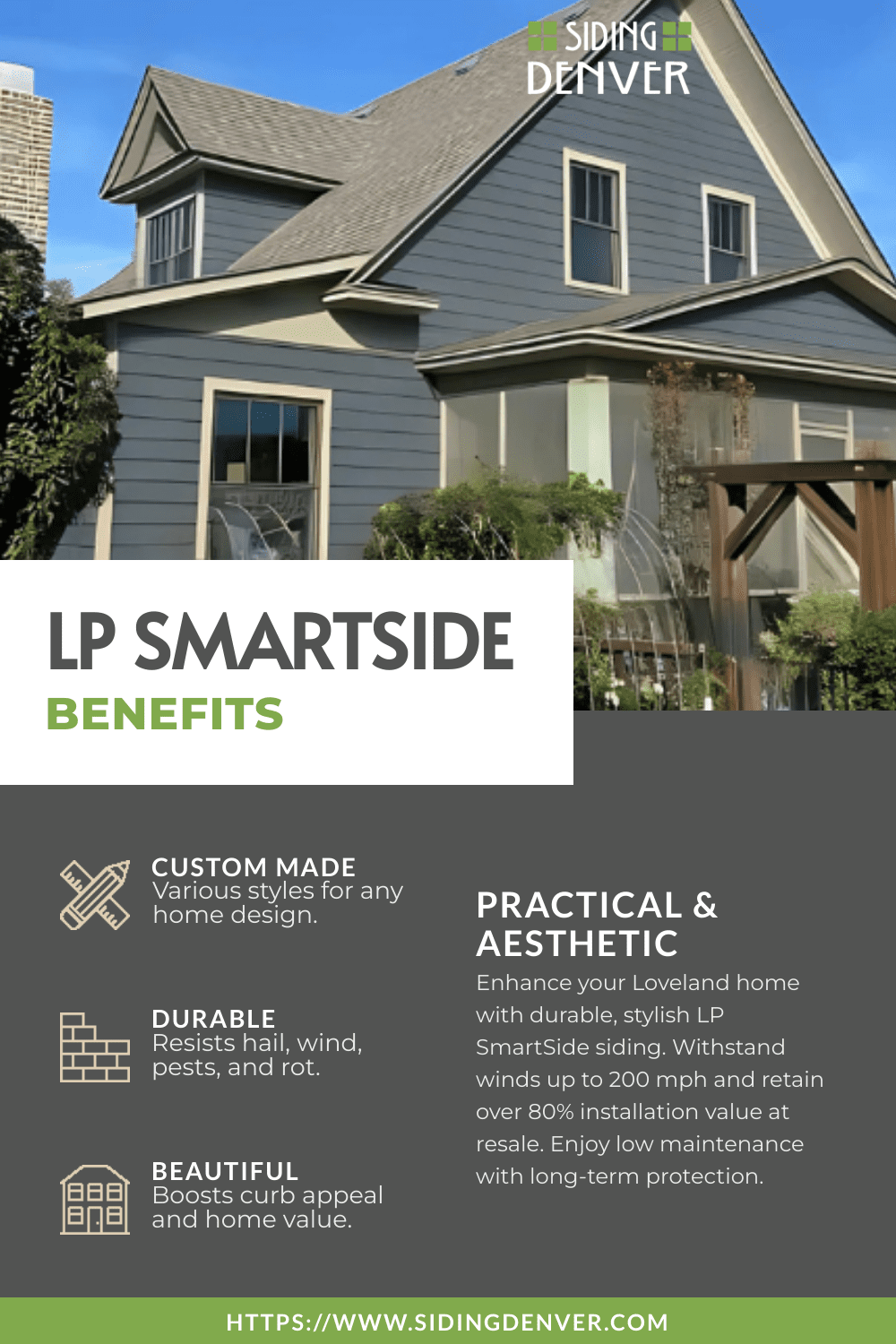 SIDING DENVER

LP SMARTSIDE
BENEFITS

CUSTOM MADE
Various styles for any home design.

DURABLE
Resists hail, wind, pests, and rot.

BEAUTIFUL
Boosts curb appeal and home value.

PRACTICAL & AESTHETIC
Enhance your Loveland home with durable, stylish LP SmartSide siding. Withstand winds up to 200 mph and retain over 80% installation value at resale. Enjoy low maintenance with long-term protection.

HTTPS://WWW.SIDINGDENVER.COM