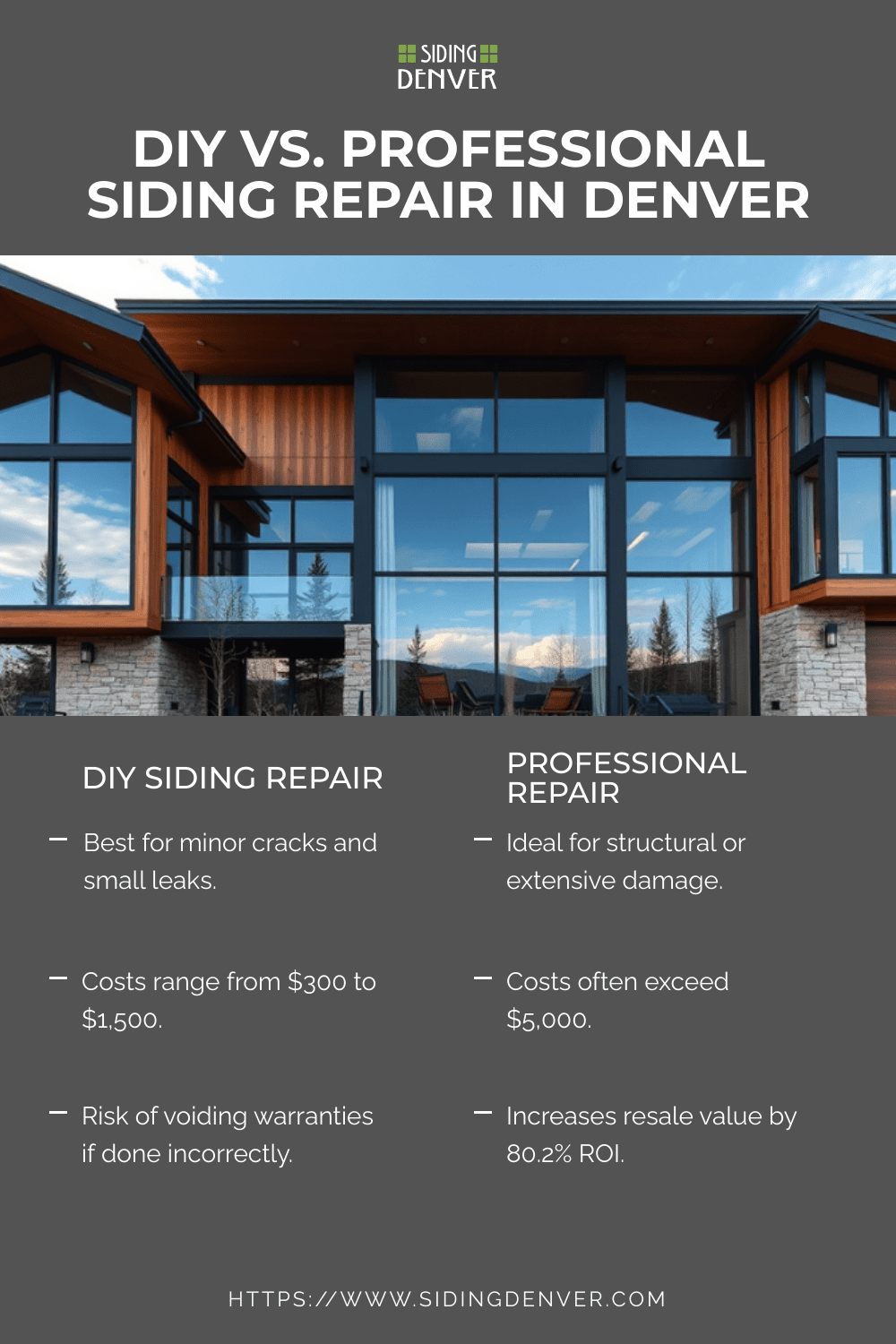 SIDING
DENVER

DIY VS. PROFESSIONAL SIDING REPAIR IN DENVER

DIY SIDING REPAIR

– Best for minor cracks and small leaks.

– Costs range from $300 to $1,500.

– Risk of voiding warranties if done incorrectly.

PROFESSIONAL REPAIR

– Ideal for structural or extensive damage.

– Costs often exceed $5,000.

– Increases resale value by 80.2% ROI.

HTTPS://WWW.SIDINGDENVER.COM