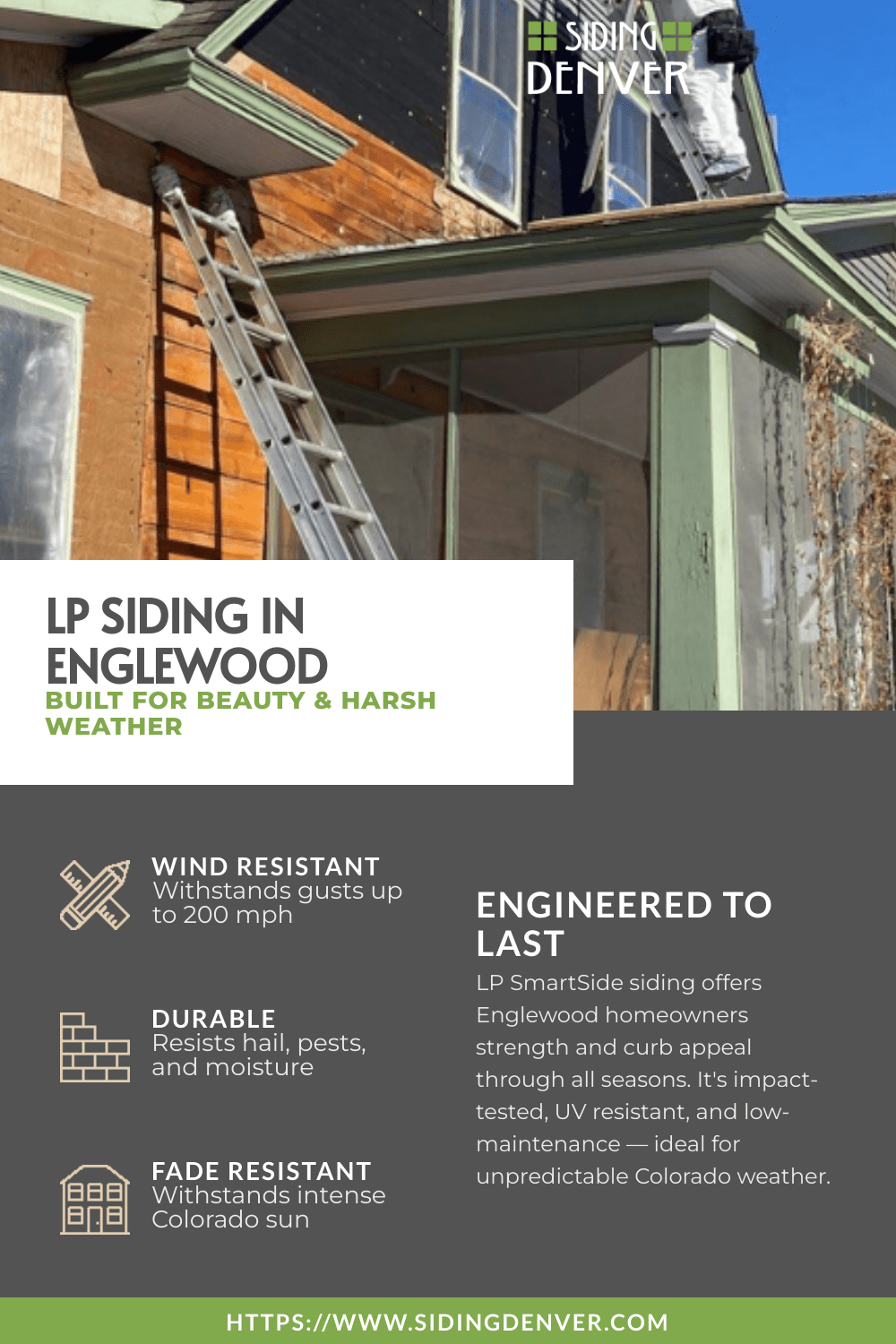 SIDING DENVER

LP SIDING IN ENGLEWOOD
BUILT FOR BEAUTY & HARSH WEATHER

WIND RESISTANT
Withstands gusts up to 200 mph

DURABLE
Resists hail, pests, and moisture

FADE RESISTANT
Withstands intense Colorado sun

ENGINEERED TO LAST
LP SmartSide siding offers Englewood homeowners strength and curb appeal through all seasons. It's impact-tested, UV resistant, and low-maintenance — ideal for unpredictable Colorado weather.

HTTPS://WWW.SIDINGDENVER.COM