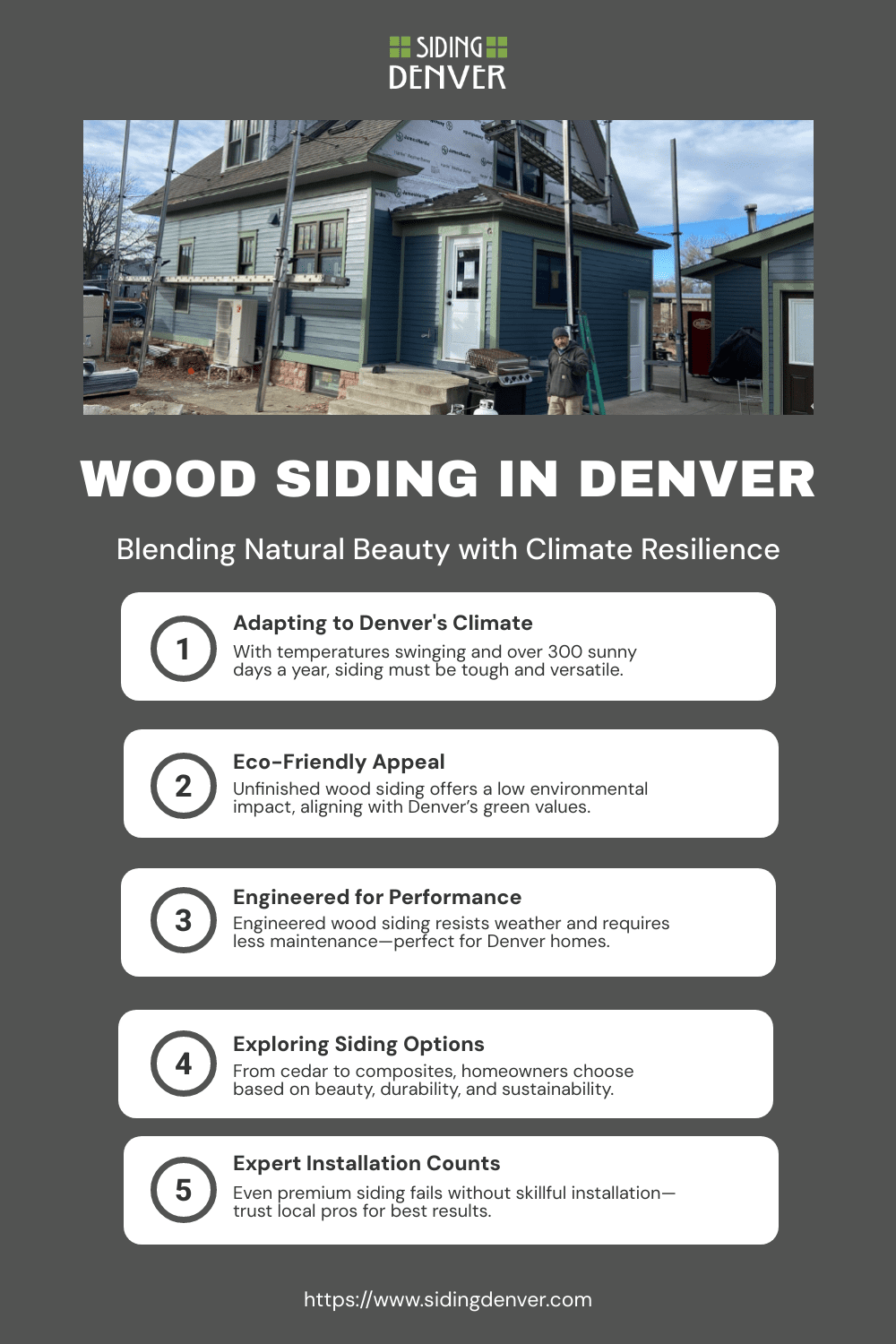 SIDING DENVER

WOOD SIDING IN DENVER

Blending Natural Beauty with Climate Resilience

1
Adapting to Denver's Climate
With temperatures swinging and over 300 sunny days a year, siding must be tough and versatile.

2
Eco-Friendly Appeal
Unfinished wood siding offers a low environmental impact, aligning with Denver's green values.

3
Engineered for Performance
Engineered wood siding resists weather and requires less maintenance—perfect for Denver homes.

4
Exploring Siding Options
From cedar to composites, homeowners choose based on beauty, durability, and sustainability.

5
Expert Installation Counts
Even premium siding fails without skillful installation—trust local pros for best results.

https://www.sidingdenver.com