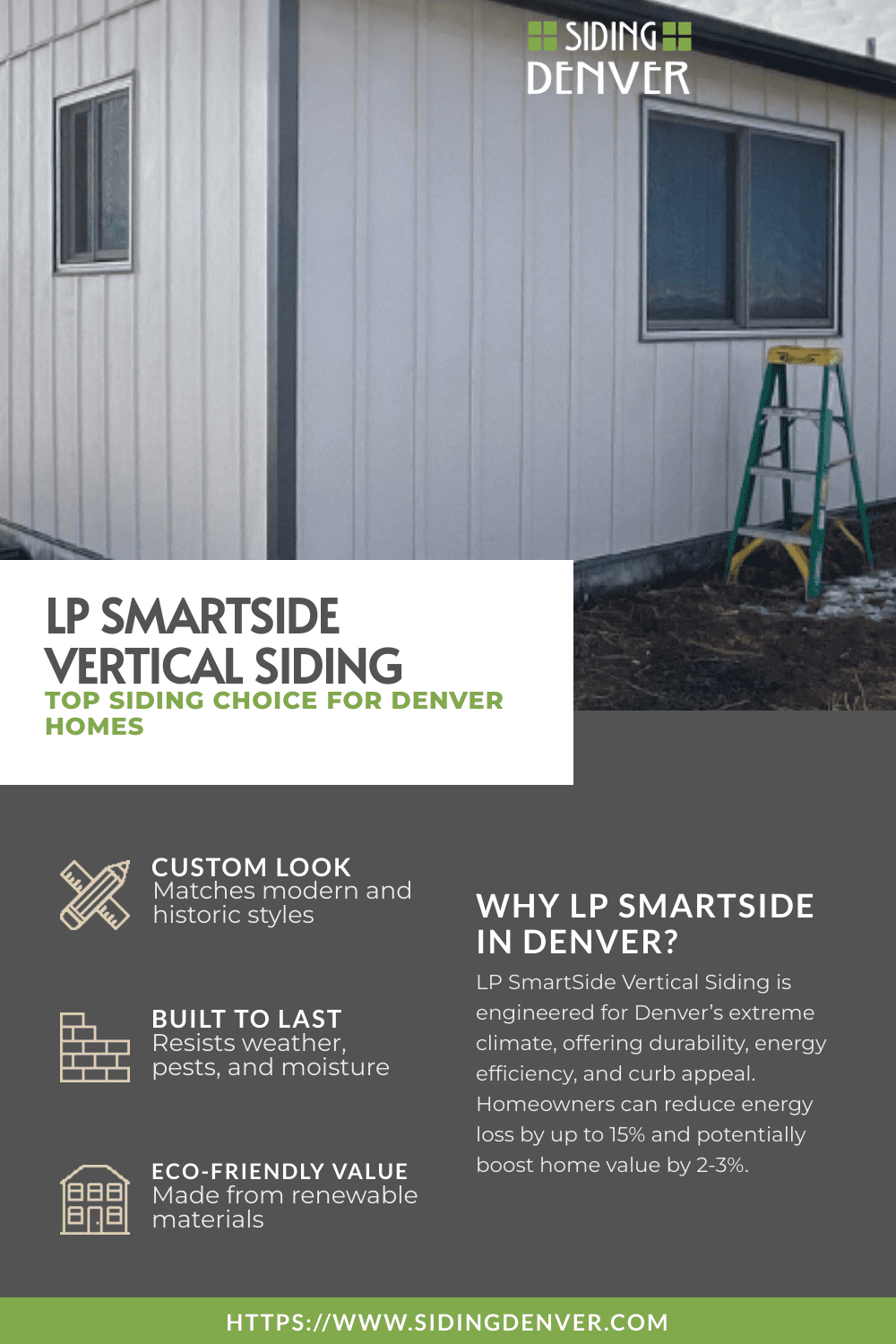 SIDING
DENVER

LP SMARTSIDE VERTICAL SIDING
TOP SIDING CHOICE FOR DENVER HOMES

CUSTOM LOOK
Matches modern and historic styles

BUILT TO LAST
Resists weather, pests, and moisture

ECO-FRIENDLY VALUE
Made from renewable materials

WHY LP SMARTSIDE IN DENVER?
LP SmartSide Vertical Siding is engineered for Denver's extreme climate, offering durability, energy efficiency, and curb appeal. Homeowners can reduce energy loss by up to 15% and potentially boost home value by 2-3%.

HTTPS://WWW.SIDINGDENVER.COM