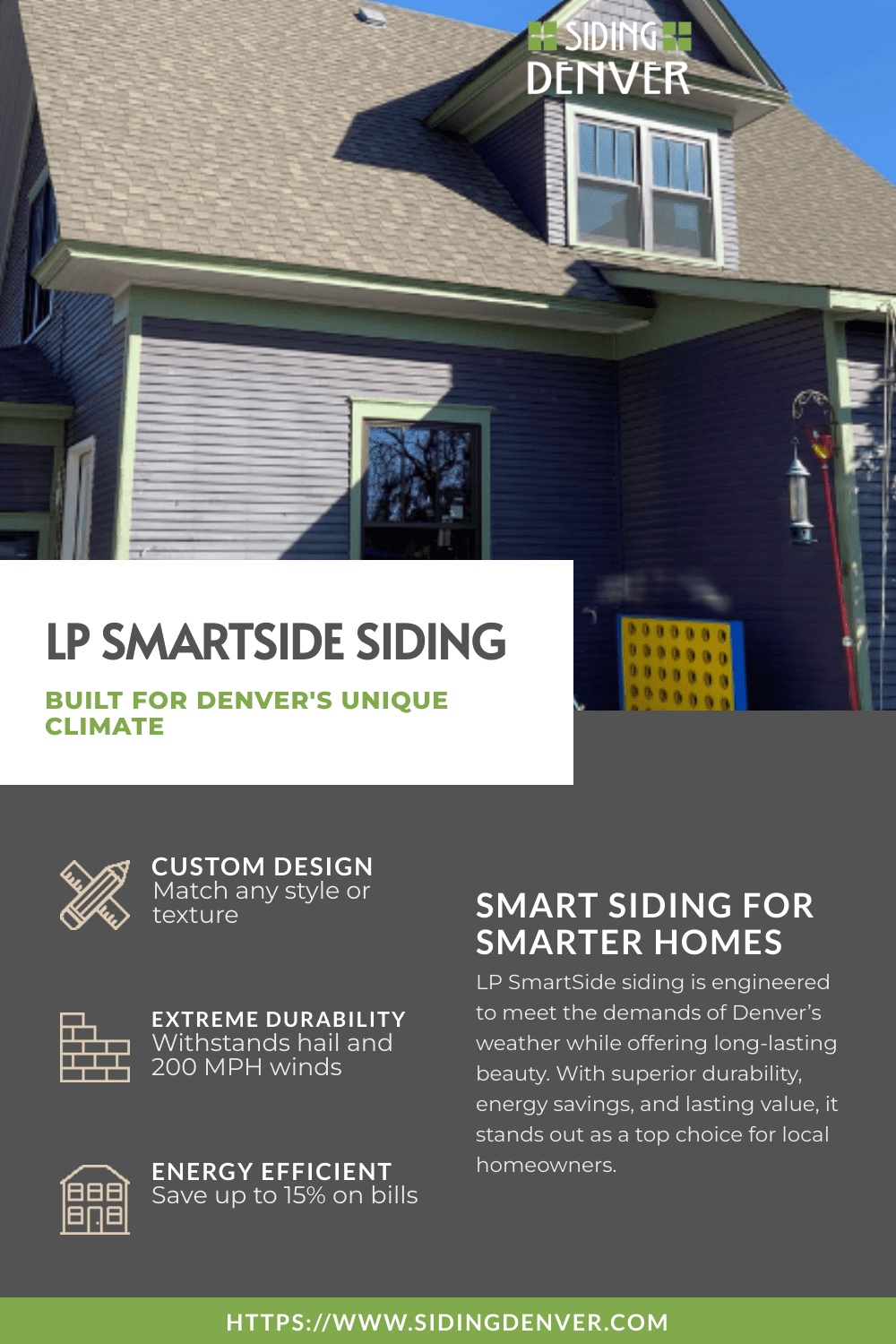 SIDING DENVER

LP SMARTSIDE SIDING

BUILT FOR DENVER'S UNIQUE CLIMATE

CUSTOM DESIGN
Match any style or texture

EXTREME DURABILITY
Withstands hail and 200 MPH winds

ENERGY EFFICIENT
Save up to 15% on bills

SMART SIDING FOR SMARTER HOMES

LP SmartSide siding is engineered to meet the demands of Denver's weather while offering long-lasting beauty. With superior durability, energy savings, and lasting value, it stands out as a top choice for local homeowners.

HTTPS://WWW.SIDINGDENVER.COM